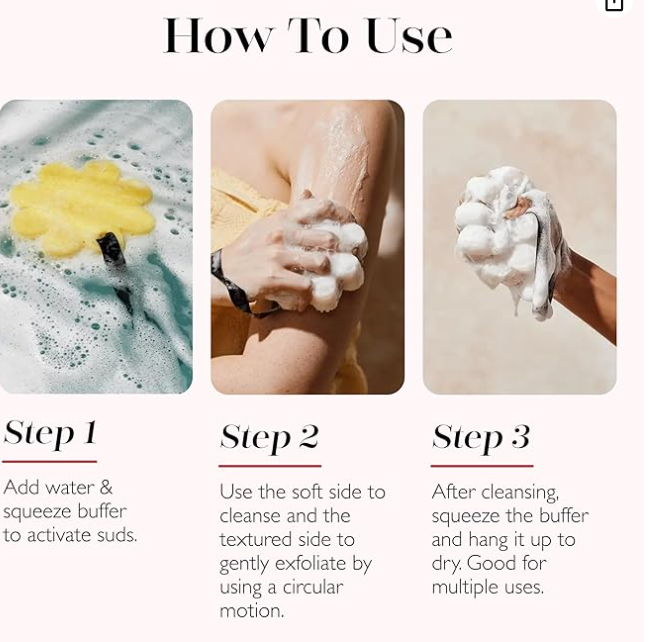 How To Use

Step 1

Add water & squeeze buffer to activate suds.

Step 2

Use the soft side to cleanse and the textured side to gently exfoliate by using a circular motion.

Step 3

After cleansing, squeeze the buffer and hang it up to dry. Good for multiple uses.